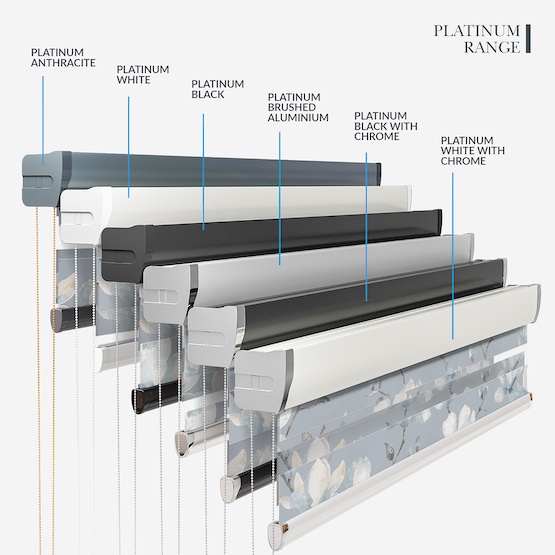 PLATINUM RANGE

PLATINUM ANTHRACITE

PLATINUM WHITE

PLATINUM BLACK

PLATINUM BRUSHED ALUMINIUM

PLATINUM BLACK WITH CHROME

PLATINUM WHITE WITH CHROME